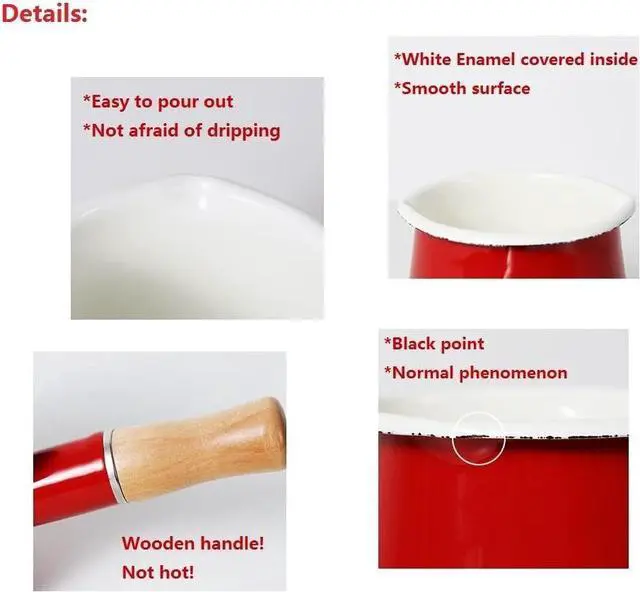 Details:

*Easy to pour out
*Not afraid of dripping

*White Enamel covered inside
*Smooth surface

Wooden handle!
Not hot!

*Black point
*Normal phenomenon