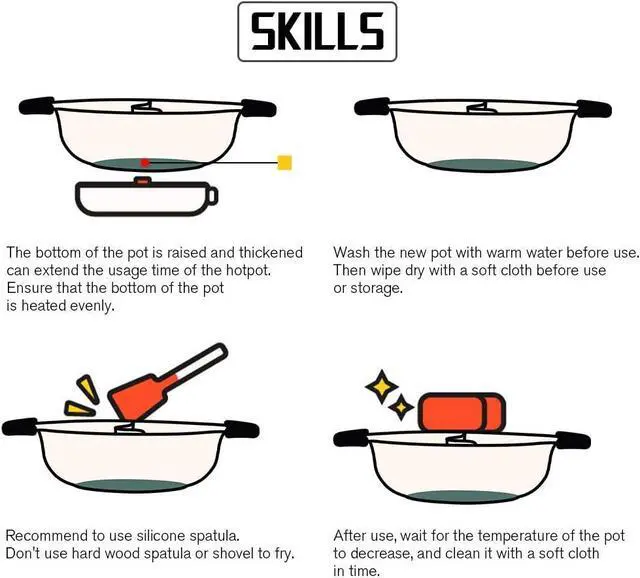 SKILLS

The bottom of the pot is raised and thickened can extend the usage time of the hotpot. Ensure that the bottom of the pot is heated evenly.

Wash the new pot with warm water before use. Then wipe dry with a soft cloth before use or storage.

Recommend to use silicone spatula. Don't use hard wood spatula or shovel to fry.

After use, wait for the temperature of the pot to decrease, and clean it with a soft cloth in time.