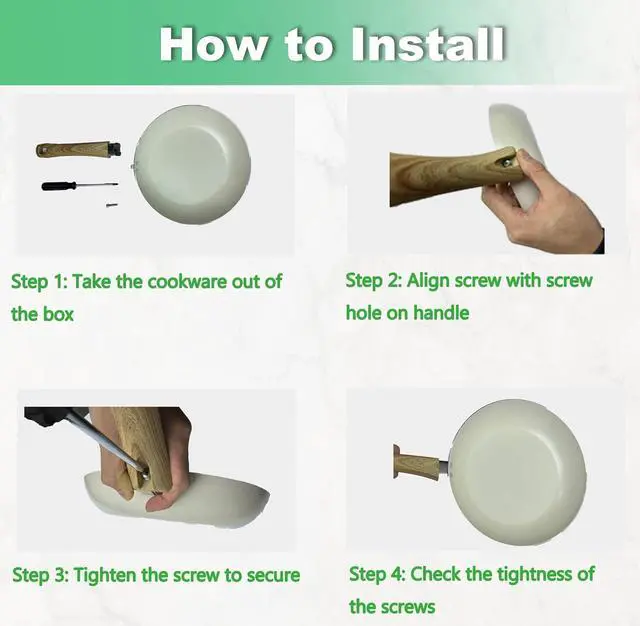 How to Install

Step 1: Take the cookware out of the box

Step 2: Align screw with screw hole on handle

Step 3: Tighten the screw to secure

Step 4: Check the tightness of the screws