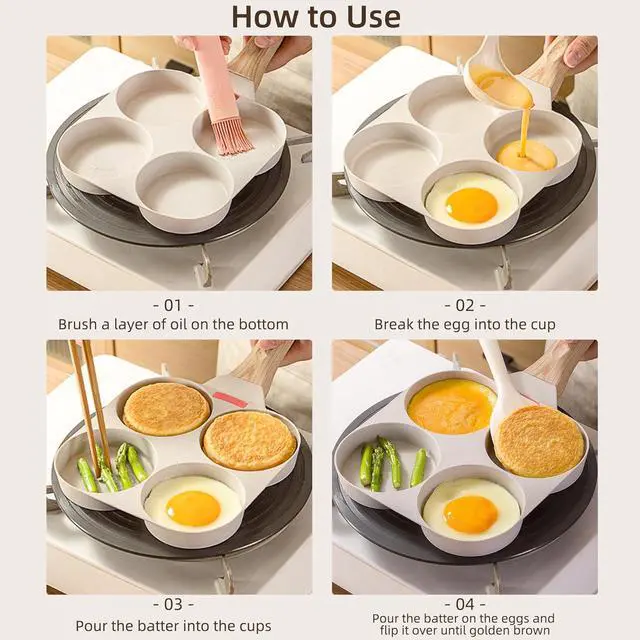 How to Use

- 01 -
Brush a layer of oil on the bottom

- 02 -
Break the egg into the cup

- 03 -
Pour the batter into the cups

- 04 -
Pour the batter on the eggs and flip it over until golden brown