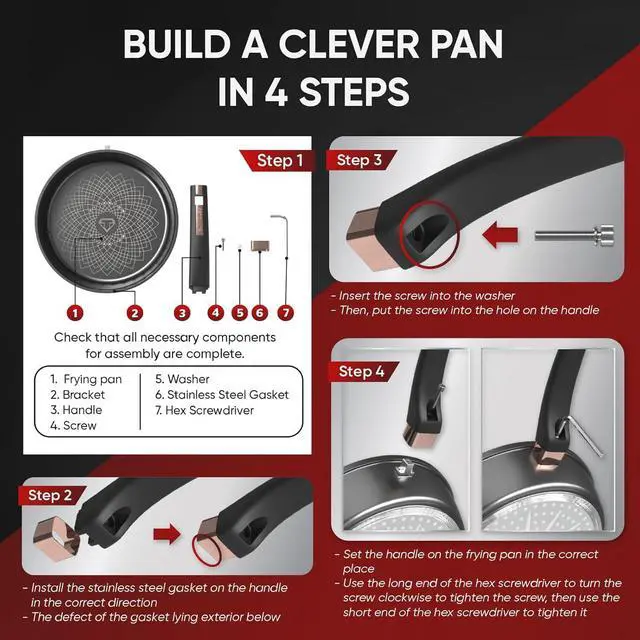 BUILD A CLEVER PAN IN 4 STEPS

Step 1

1 2 3 4 5 6 7

Check that all necessary components for assembly are complete.

1. Frying pan
2. Bracket
3. Handle
4. Screw

5. Washer
6. Stainless Steel Gasket
7. Hex Screwdriver

Step 2

- Install the stainless steel gasket on the handle in the correct direction
- The defect of the gasket lying exterior below

Step 3

- Insert the screw into the washer
- Then, put the screw into the hole on the handle

Step 4

- Set the handle on the frying pan in the correct place
- Use the long end of the hex screwdriver to turn the screw clockwise to tighten the screw, then use the short end of the hex screwdriver to tighten it