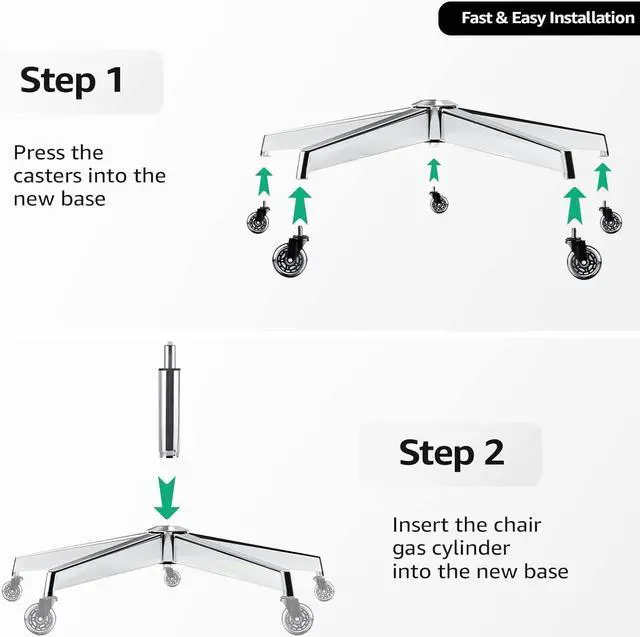 Fast & Easy Installation

Step 1

Press the casters into the new base

Step 2

Insert the chair gas cylinder into the new base