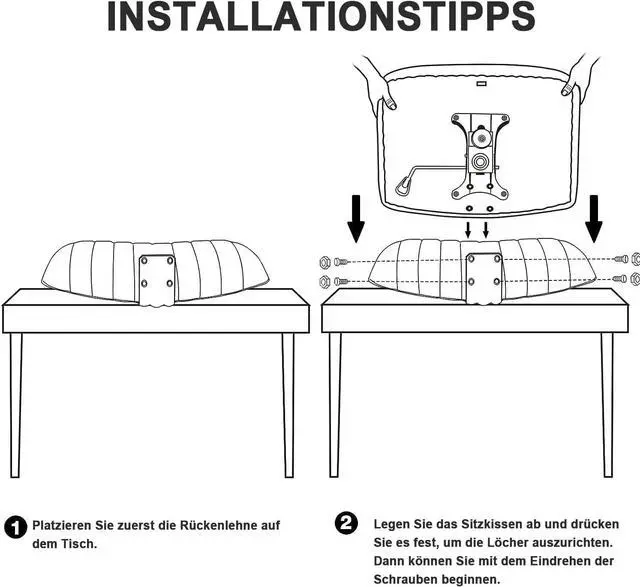 INSTALLATIONSTIPPS

1 Platzieren Sie zuerst die Rückenlehne auf dem Tisch.

2 Legen Sie das Sitzkissen ab und drücken Sie es fest, um die Löcher auszurichten. Dann können Sie mit dem Eindrehen der Schrauben beginnen.