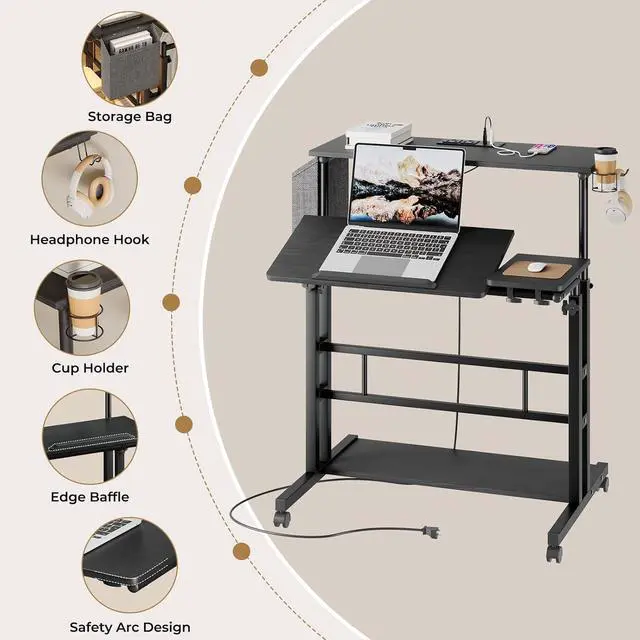 Storage Bag

Headphone Hook

Cup Holder

Edge Baffle

Safety Arc Design