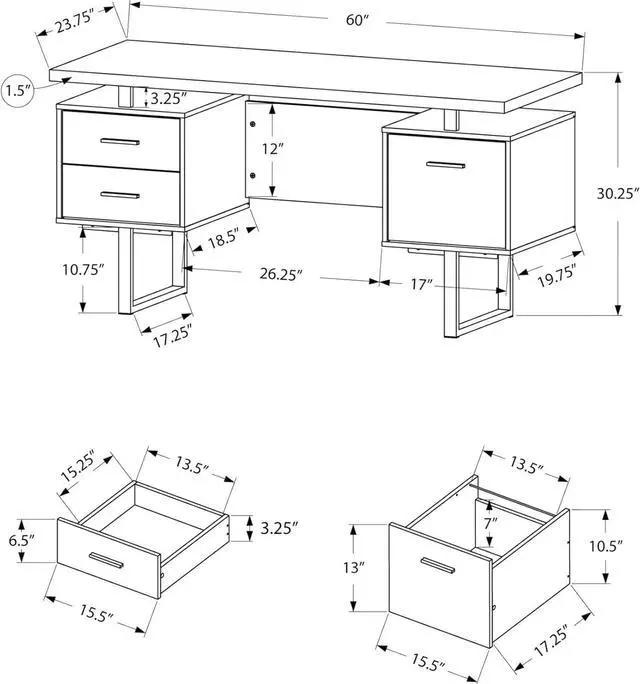 23.75″
60″
1.5″
3.25″
12″
30.25″
18.5″
10.75″
26.25″
17″
19.75″
17.25″

15.25″
13.5″
6.5″
3.25″
15.5″

13.5″
7″
10.5″
13″
15.5″
17.25″