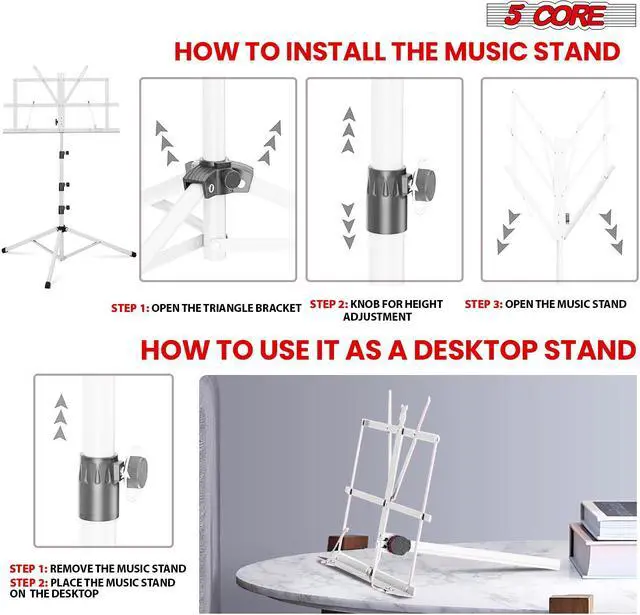 5 CORE

HOW TO INSTALL THE MUSIC STAND

STEP 1: OPEN THE TRIANGLE BRACKET

STEP 2: KNOB FOR HEIGHT ADJUSTMENT

STEP 3: OPEN THE MUSIC STAND

HOW TO USE IT AS A DESKTOP STAND

STEP 1: REMOVE THE MUSIC STAND

STEP 2: PLACE THE MUSIC STAND ON THE DESKTOP