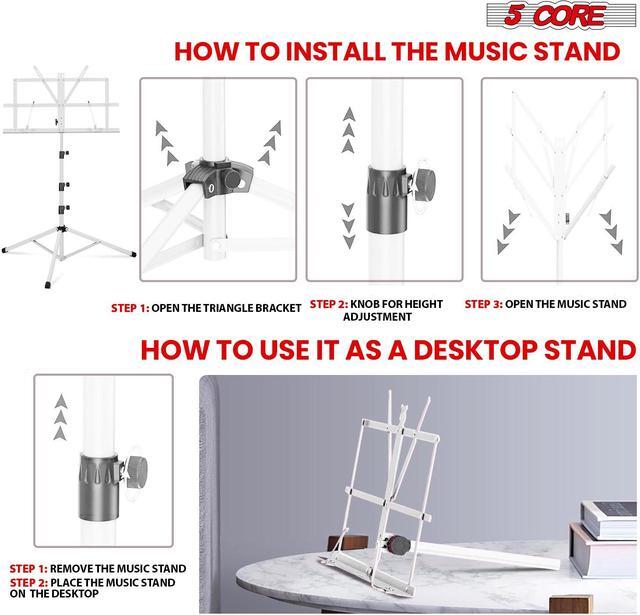 5 CORE

HOW TO INSTALL THE MUSIC STAND

STEP 1: OPEN THE TRIANGLE BRACKET

STEP 2: KNOB FOR HEIGHT ADJUSTMENT

STEP 3: OPEN THE MUSIC STAND

HOW TO USE IT AS A DESKTOP STAND

STEP 1: REMOVE THE MUSIC STAND

STEP 2: PLACE THE MUSIC STAND ON THE DESKTOP