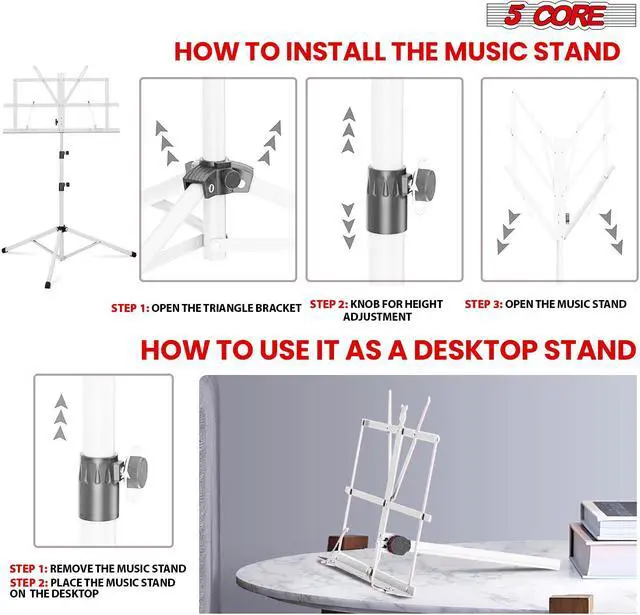 5 CORE

HOW TO INSTALL THE MUSIC STAND

STEP 1: OPEN THE TRIANGLE BRACKET

STEP 2: KNOB FOR HEIGHT ADJUSTMENT

STEP 3: OPEN THE MUSIC STAND

HOW TO USE IT AS A DESKTOP STAND

STEP 1: REMOVE THE MUSIC STAND

STEP 2: PLACE THE MUSIC STAND ON THE DESKTOP