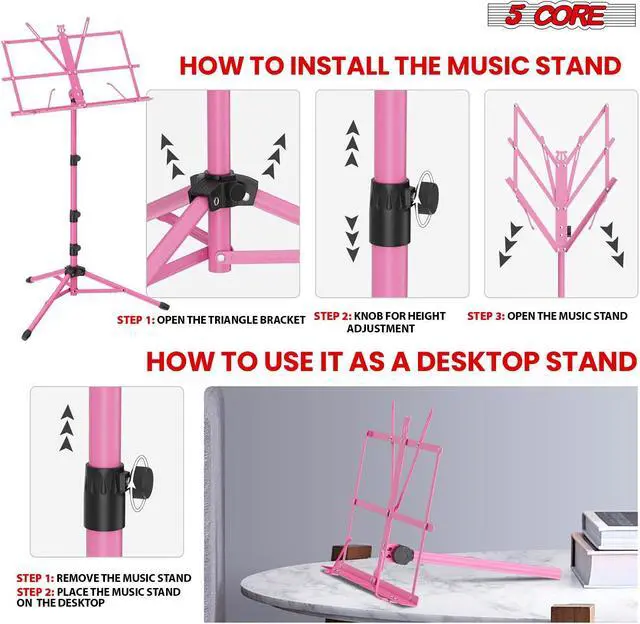 5 CORE

HOW TO INSTALL THE MUSIC STAND

STEP 1: OPEN THE TRIANGLE BRACKET

STEP 2: KNOB FOR HEIGHT ADJUSTMENT

STEP 3: OPEN THE MUSIC STAND

HOW TO USE IT AS A DESKTOP STAND

STEP 1: REMOVE THE MUSIC STAND
STEP 2: PLACE THE MUSIC STAND ON THE DESKTOP