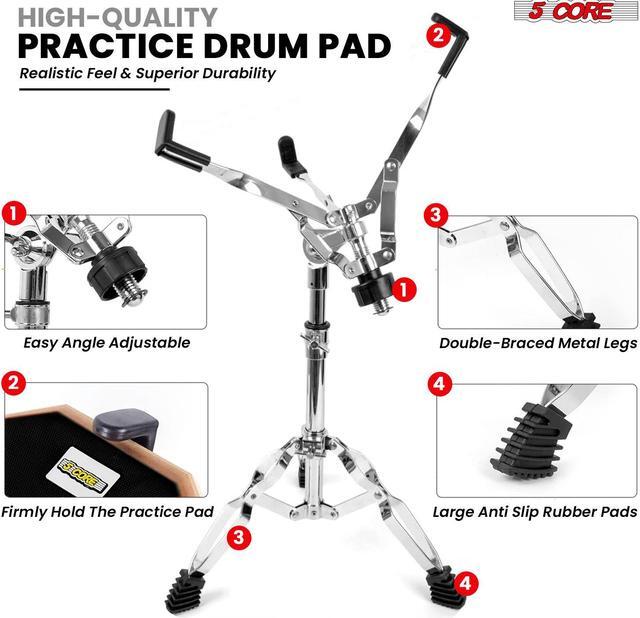 HIGH-QUALITY
PRACTICE DRUM PAD
Realistic Feel & Superior Durability

5 CORE

2

1

1
Easy Angle Adjustable

3
Double-Braced Metal Legs

2
5 CORE
Firmly Hold The Practice Pad

4
Large Anti Slip Rubber Pads

3

4