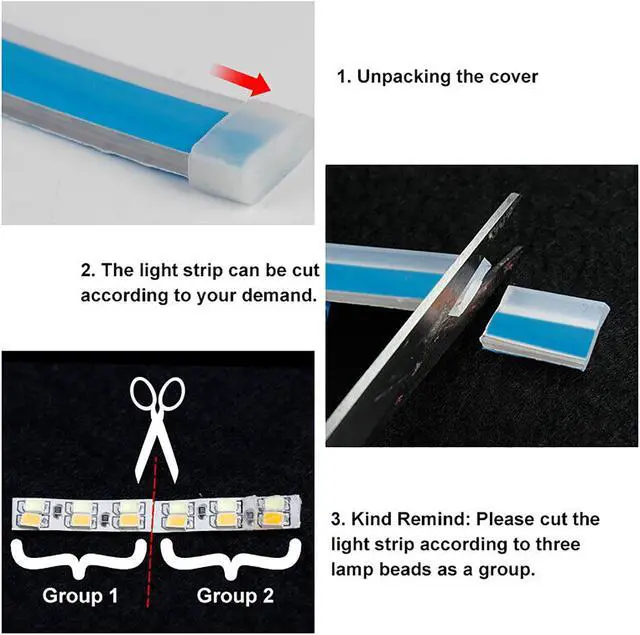 1. Unpacking the cover

2. The light strip can be cut according to your demand.

Group 1

Group 2

3. Kind Remind: Please cut the light strip according to three lamp beads as a group.