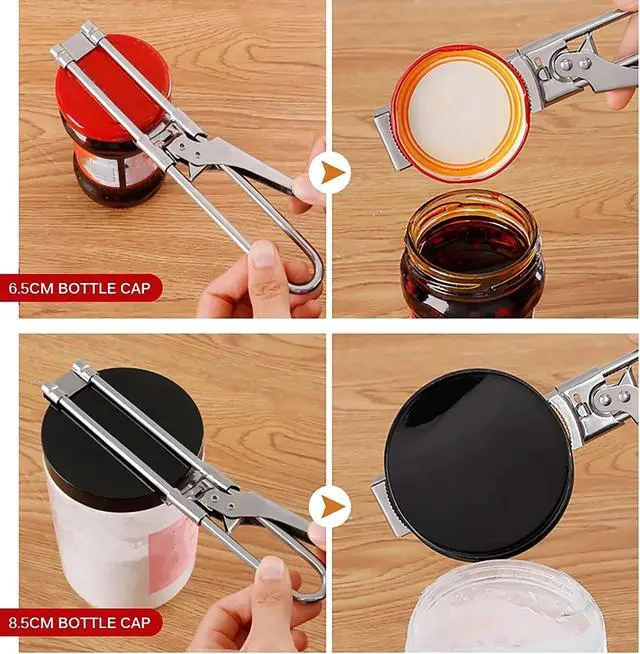 6.5CM BOTTLE CAP

8.5CM BOTTLE CAP