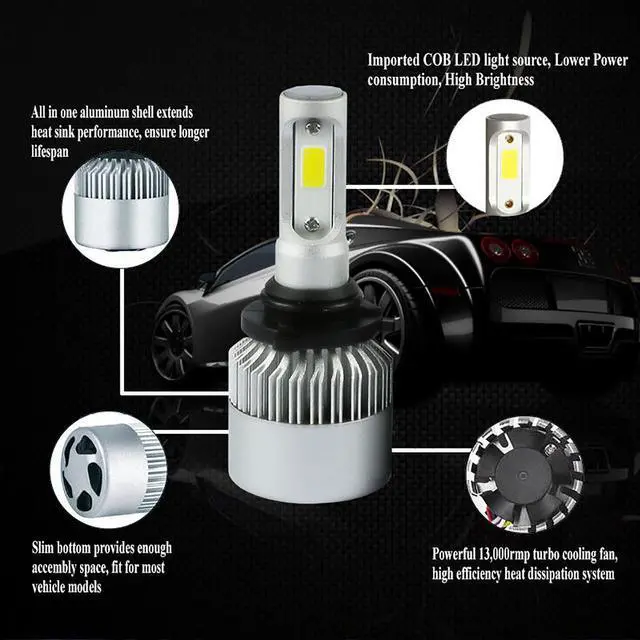 Imported COB LED light source, Lower Power consumption, High Brightness

All in one aluminum shell extends heat sink performance, ensure longer lifespan

Slim bottom provides enough accembly space, fit for most vehicle models

Powerful 13,000rmp turbo cooling fan, high efficiency heat dissipation system