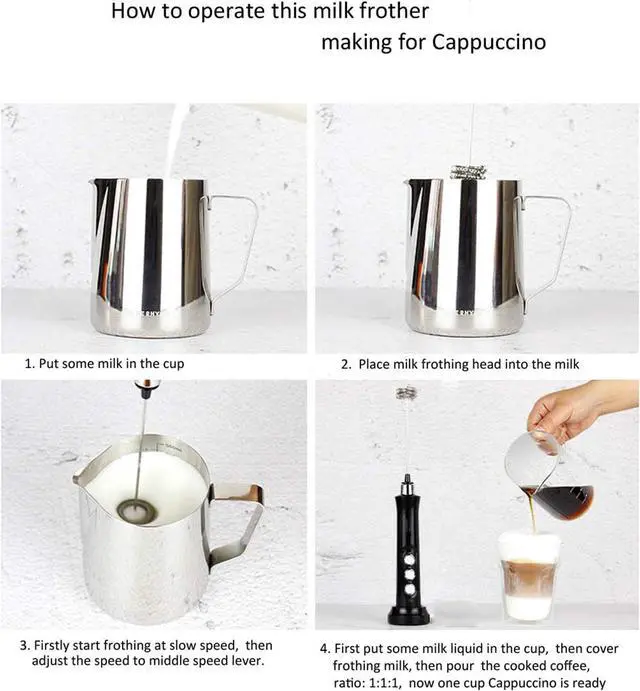 How to operate this milk frother

making for Cappuccino

1. Put some milk in the cup

2. Place milk frothing head into the milk

3. Firstly start frothing at slow speed, then adjust the speed to middle speed lever.

4. First put some milk liquid in the cup, then cover frothing milk, then pour the cooked coffee, ratio: 1:1:1, now one cup Cappuccino is ready