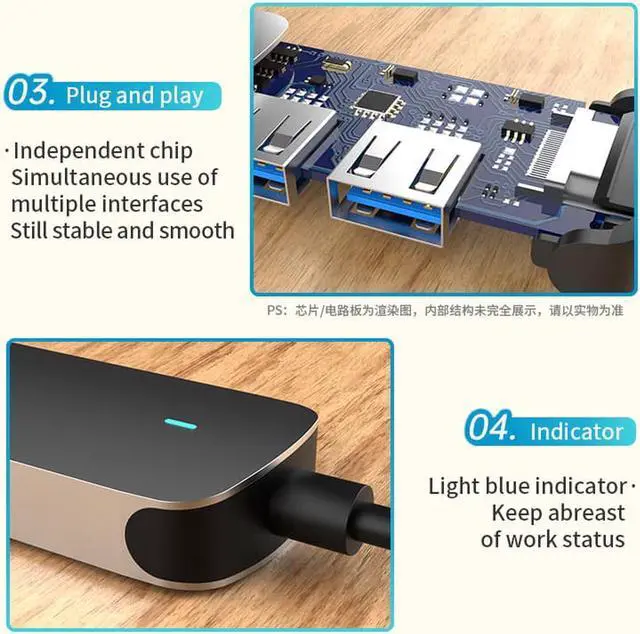 03. Plug and play

· Independent chip
Simultaneous use of multiple interfaces
Still stable and smooth

PS：芯片/电路板为渲染图，内部结构未完全展示，请以实物为准

04. Indicator

Light blue indicator ·
Keep abreast of work status