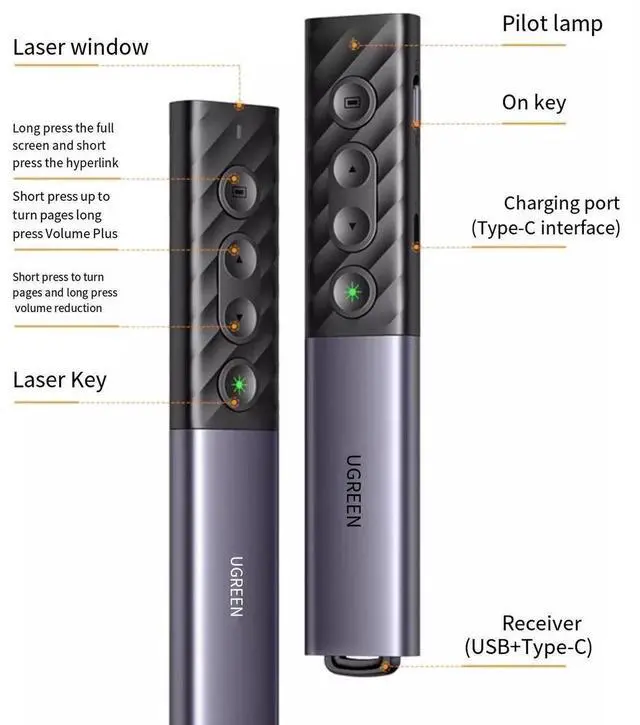 Laser window

Long press the full screen and short press the hyperlink

Short press up to turn pages long press Volume Plus

Short press to turn pages and long press volume reduction

Laser Key

UGREEN

Pilot lamp

On key

Charging port (Type-C interface)

UGREEN

Receiver (USB+Type-C)