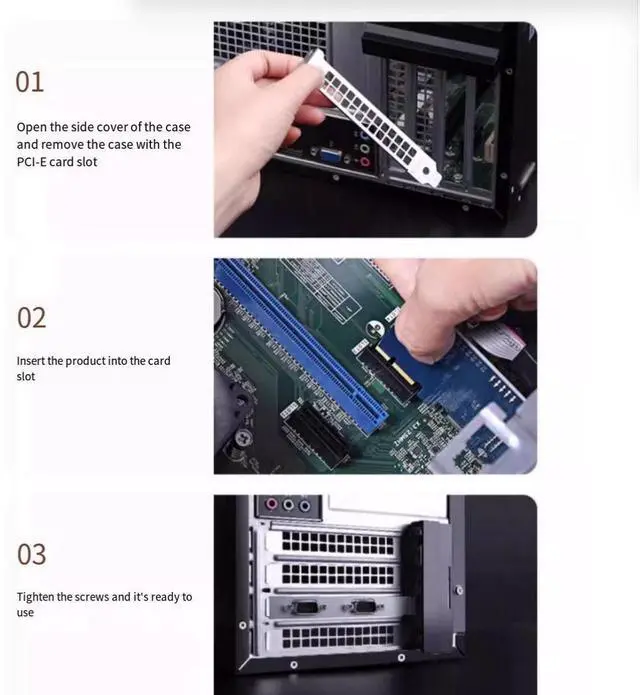 01

Open the side cover of the case and remove the case with the PCI-E card slot

02

Insert the product into the card slot

03

Tighten the screws and it's ready to use