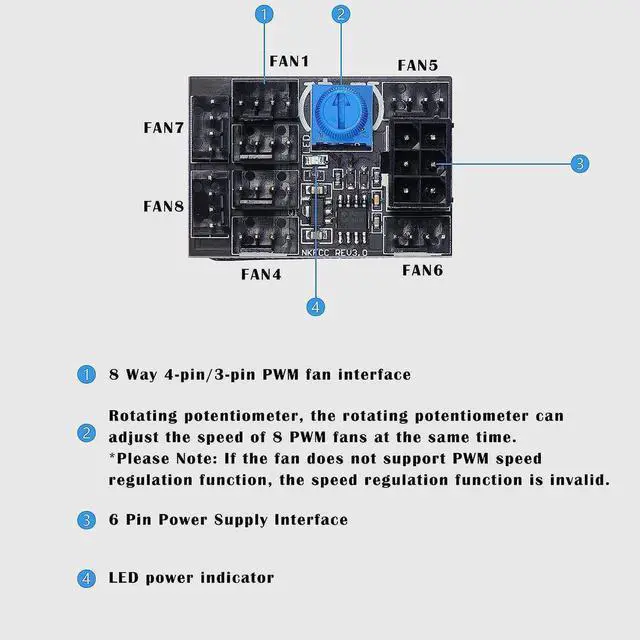 1 2
FAN1 FAN5
FAN7
LED
3
FAN8
NKFCC REV3.0
FAN4 FAN6
4

1 8 Way 4-pin/3-pin PWM fan interface

2 Rotating potentiometer, the rotating potentiometer can adjust the speed of 8 PWM fans at the same time.
*Please Note: If the fan does not support PWM speed regulation function, the speed regulation function is invalid.

3 6 Pin Power Supply Interface

4 LED power indicator