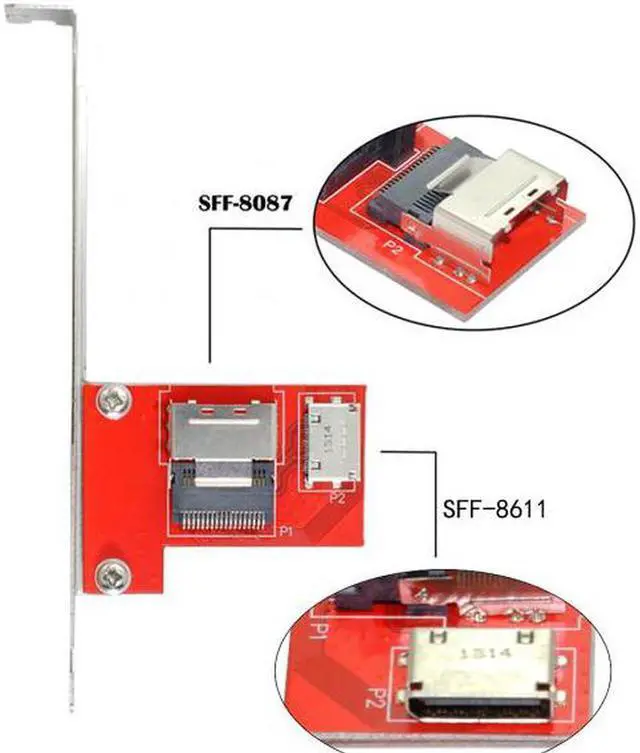 SFF-8087

P2

1314

P2

P1

SFF-8611

P1

1314

P2