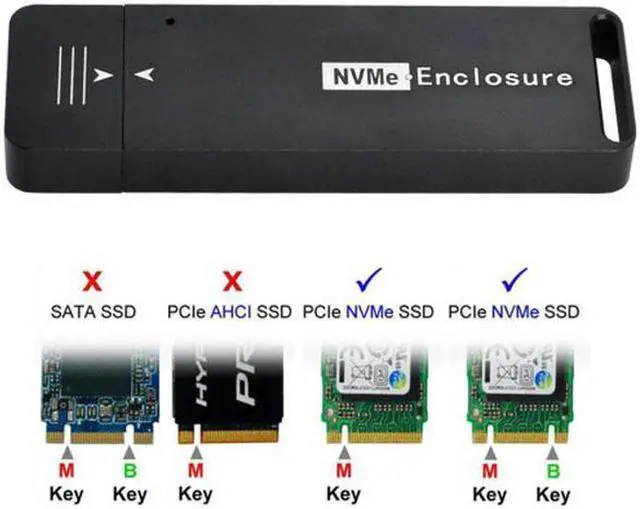 NVMe Enclosure

X
SATA SSD

X
PCIe AHCI SSD

✓
PCIe NVMe SSD

✓
PCIe NVMe SSD

HYP
PR

M
Key

B
Key

M
Key

M
Key

M
Key

B
Key