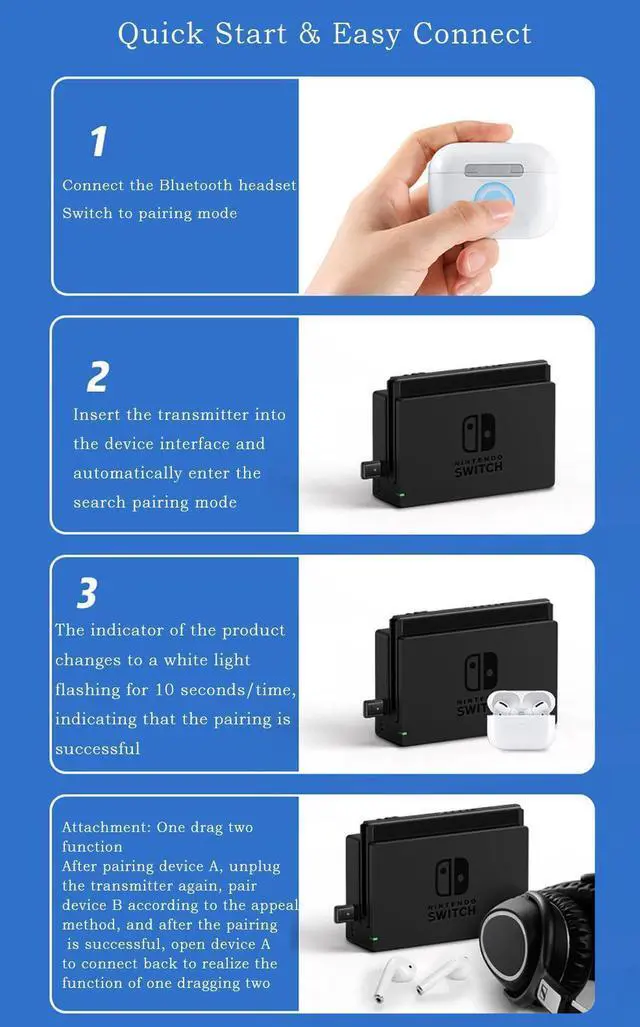 Quick Start & Easy Connect

1

Connect the Bluetooth headset Switch to pairing mode

2

Insert the transmitter into the device interface and automatically enter the search pairing mode

NINTENDO SWITCH

3

The indicator of the product changes to a white light flashing for 10 seconds/time, indicating that the pairing is successful

NINTENDO SWITCH

Attachment: One drag two function
After pairing device A, unplug the transmitter again, pair device B according to the appeal method, and after the pairing is successful, open device A to connect back to realize the function of one dragging two

NINTENDO SWITCH