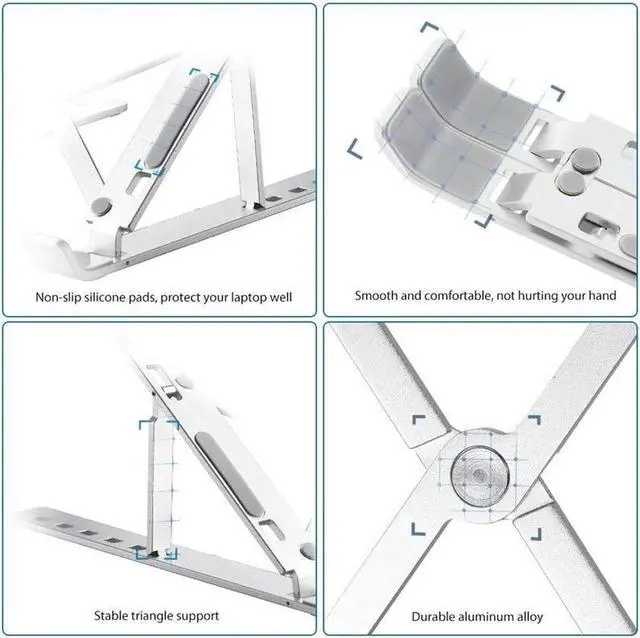 Non-slip silicone pads, protect your laptop well

Smooth and comfortable, not hurting your hand

Stable triangle support

Durable aluminum alloy