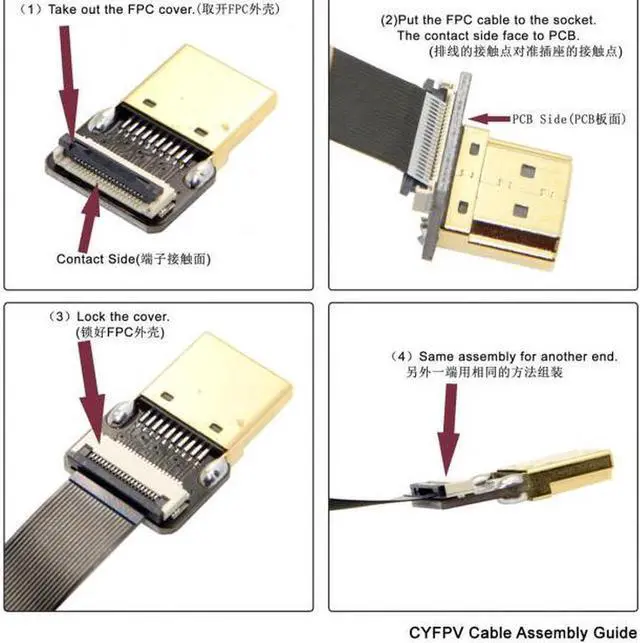 （1）Take out the FPC cover.(取开FPC外壳)

Contact Side(端子接触面)

(2)Put the FPC cable to the socket.
The contact side face to PCB.
(排线的接触点对准插座的接触点)

PCB Side(PCB板面)

（3）Lock the cover.
(锁好FPC外壳)

（4）Same assembly for another end.
另外一端用相同的方法组装

CYFPV Cable Assembly Guide