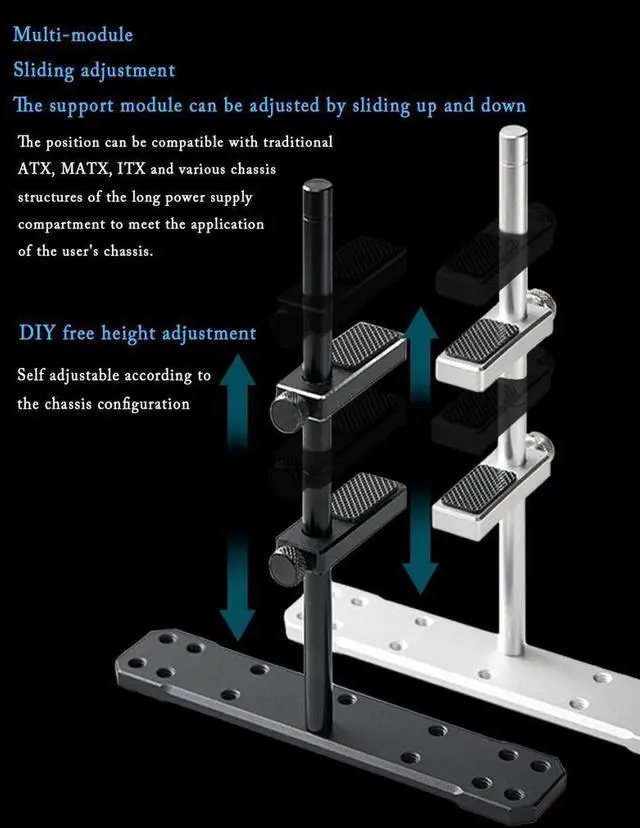 Multi-module
Sliding adjustment
The support module can be adjusted by sliding up and down

The position can be compatible with traditional ATX, MATX, ITX and various chassis structures of the long power supply compartment to meet the application of the user's chassis.

DIY free height adjustment

Self adjustable according to the chassis configuration