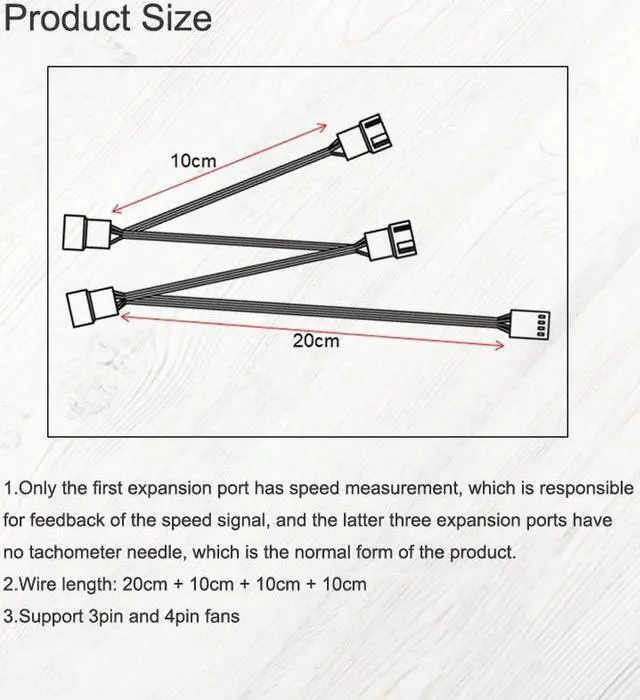 Product Size

10cm

20cm

1.Only the first expansion port has speed measurement, which is responsible for feedback of the speed signal, and the latter three expansion ports have no tachometer needle, which is the normal form of the product.
2.Wire length: 20cm + 10cm + 10cm + 10cm
3.Support 3pin and 4pin fans