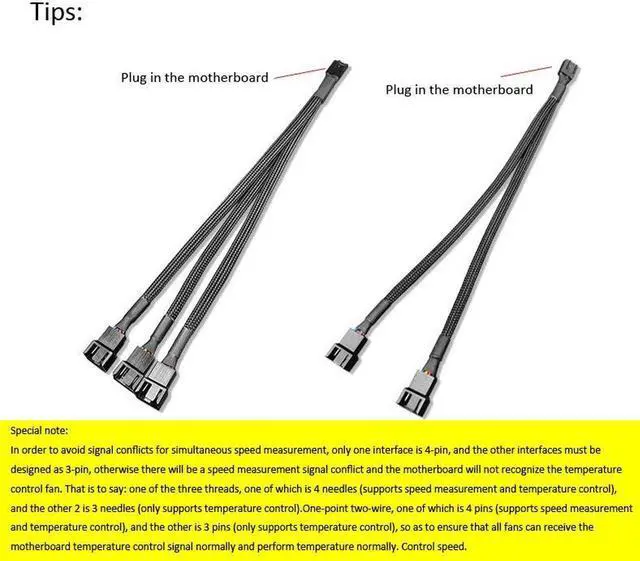 Tips:

Plug in the motherboard

Plug in the motherboard

Special note:
In order to avoid signal conflicts for simultaneous speed measurement, only one interface is 4-pin, and the other interfaces must be designed as 3-pin, otherwise there will be a speed measurement signal conflict and the motherboard will not recognize the temperature control fan. That is to say: one of the three threads, one of which is 4 needles (supports speed measurement and temperature control), and the other 2 is 3 needles (only supports temperature control).One-point two-wire, one of which is 4 pins (supports speed measurement and temperature control), and the other is 3 pins (only supports temperature control), so as to ensure that all fans can receive the motherboard temperature control signal normally and perform temperature normally. Control speed.