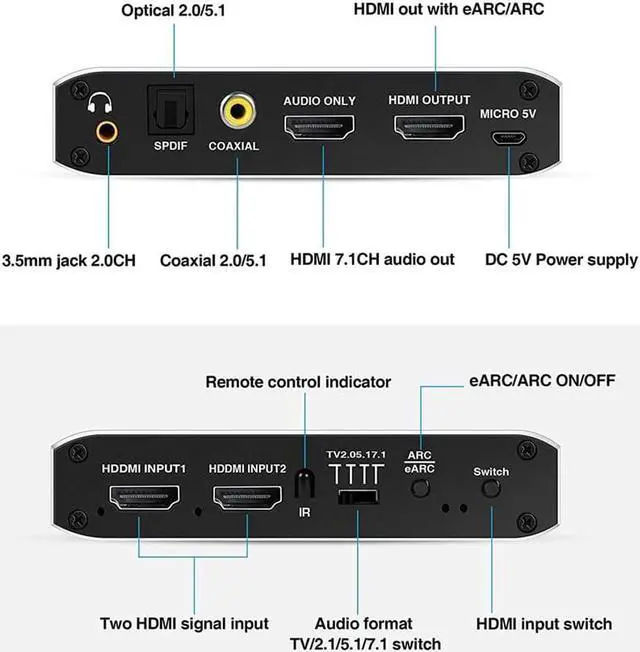 Optical 2.0/5.1

HDMI out with eARC/ARC

SPDIF

COAXIAL

AUDIO ONLY

HDMI OUTPUT

MICRO 5V

3.5mm jack 2.0CH

Coaxial 2.0/5.1

HDMI 7.1CH audio out

DC 5V Power supply

Remote control indicator

eARC/ARC ON/OFF

HDDMI INPUT1

HDDMI INPUT2

IR

TV2.05.17.1

ARC
eARC

Switch

Two HDMI signal input

Audio format TV/2.1/5.1/7.1 switch

HDMI input switch