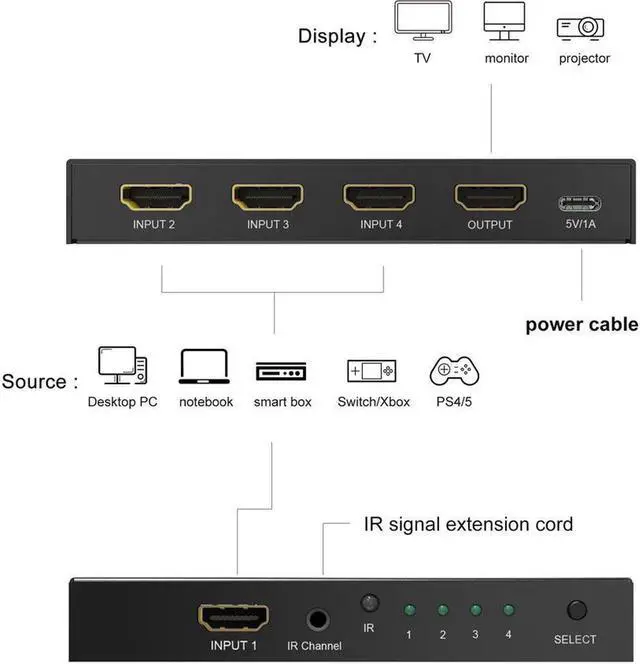 Display :

TV

monitor

projector

INPUT 2

INPUT 3

INPUT 4

OUTPUT

5V/1A

power cable

Source :

Desktop PC

notebook

smart box

Switch/Xbox

PS4/5

IR signal extension cord

INPUT 1

IR Channel

IR

1

2

3

4

SELECT