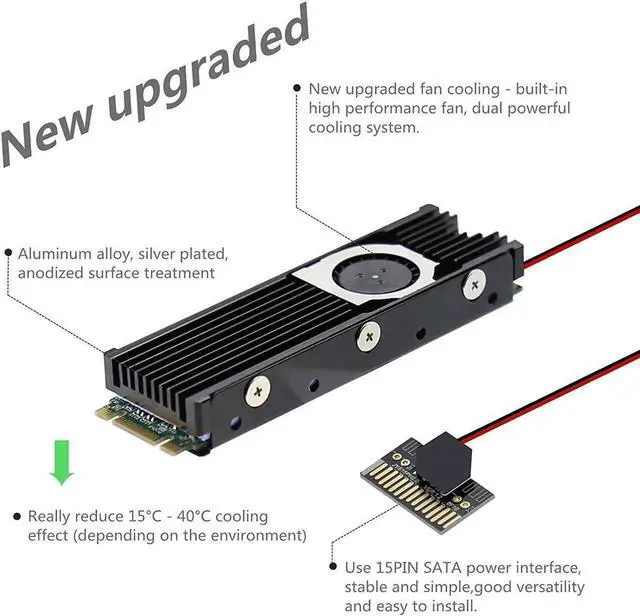 New upgraded

New upgraded fan cooling - built-in high performance fan, dual powerful cooling system.

Aluminum alloy, silver plated, anodized surface treatment

Really reduce 15°C - 40°C cooling effect (depending on the environment)

Use 15PIN SATA power interface, stable and simple,good versatility and easy to install.