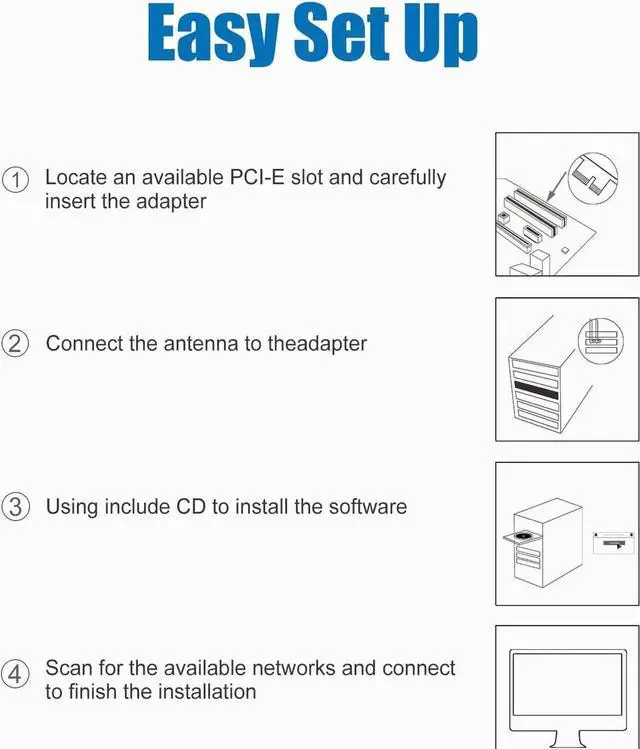 Easy Set Up

① Locate an available PCI-E slot and carefully insert the adapter

② Connect the antenna to theadapter

③ Using include CD to install the software

④ Scan for the available networks and connect to finish the installation