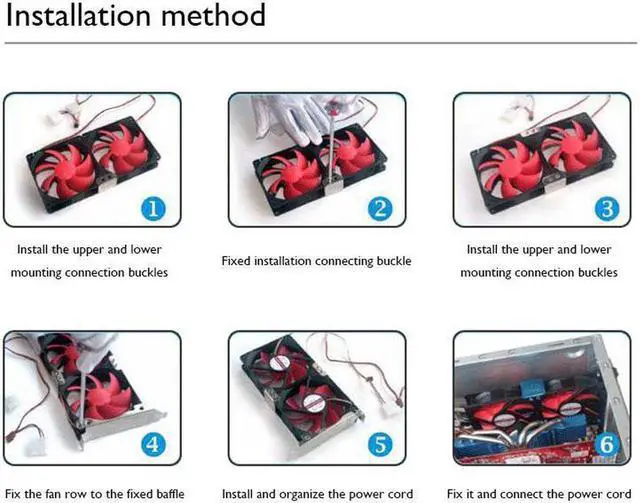 Installation method

1

Install the upper and lower mounting connection buckles

2

Fixed installation connecting buckle

3

Install the upper and lower mounting connection buckles

4

Fix the fan row to the fixed baffle

5

Install and organize the power cord

6

Fix it and connect the power cord