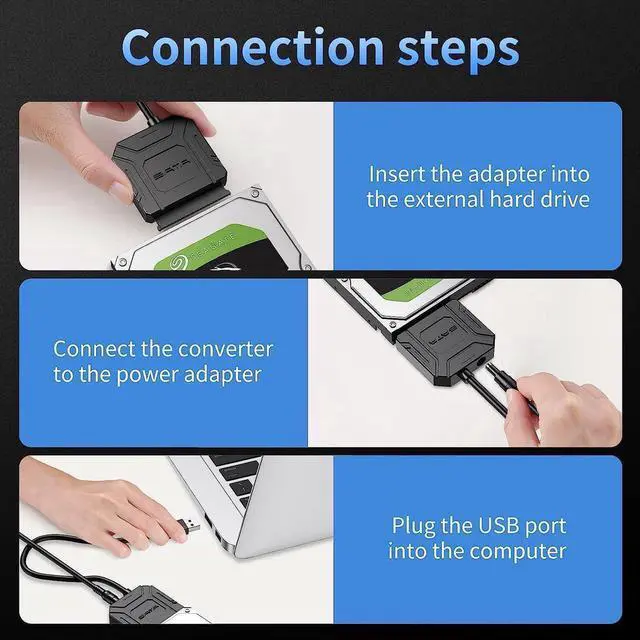 Connection steps

SATA

SEAGATE

Insert the adapter into the external hard drive

Connect the converter to the power adapter

SATA

Plug the USB port into the computer

SATA