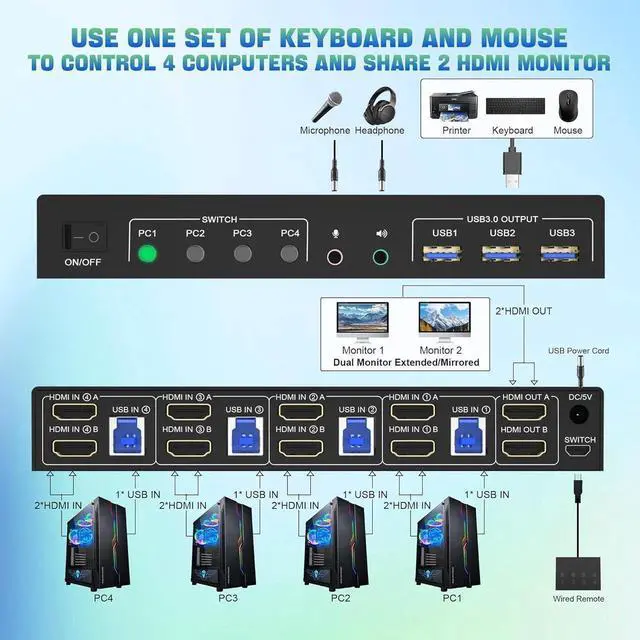 USE ONE SET OF KEYBOARD AND MOUSE
TO CONTROL 4 COMPUTERS AND SHARE 2 HDMI MONITOR

Microphone Headphone

Printer Keyboard Mouse

ON/OFF

SWITCH
PC1 PC2 PC3 PC4

USB3.0 OUTPUT
USB1 USB2 USB3

Monitor 1 Monitor 2
Dual Monitor Extended/Mirrored

2*HDMI OUT

USB Power Cord

HDMI IN ④ A
HDMI IN ④ B
USB IN ④
HDMI IN ③ A
HDMI IN ③ B
USB IN ③
HDMI IN ② A
HDMI IN ② B
USB IN ②
HDMI IN ① A
HDMI IN ① B
USB IN ①
HDMI OUT A
HDMI OUT B
DC/5V
SWITCH

2*HDMI IN 1* USB IN
2*HDMI IN 1* USB IN
2*HDMI IN 1* USB IN
2*HDMI IN 1* USB IN

PC4 PC3 PC2 PC1

Wired Remote