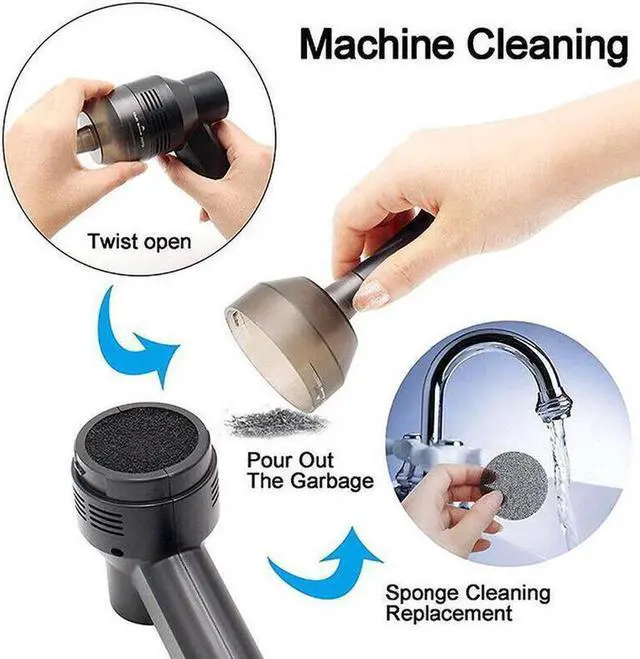 Machine Cleaning

Twist open

Pour Out The Garbage

Sponge Cleaning Replacement