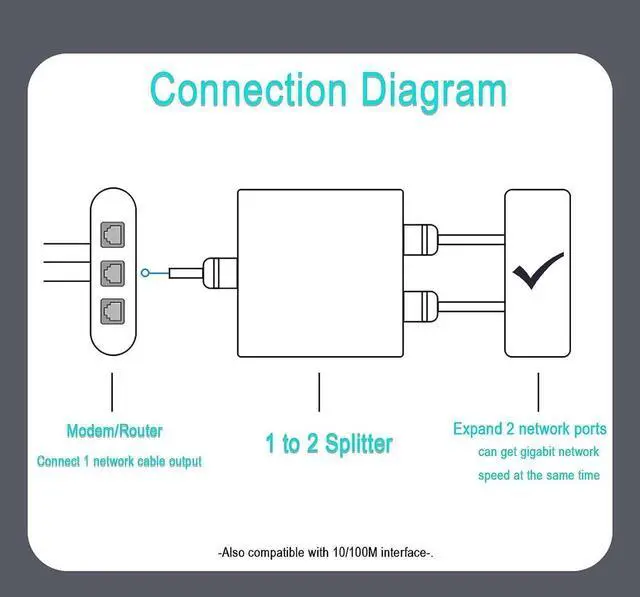 Connection Diagram

Modem/Router

Connect 1 network cable output

1 to 2 Splitter

Expand 2 network ports
can get gigabit network
speed at the same time

-Also compatible with 10/100M interface-.