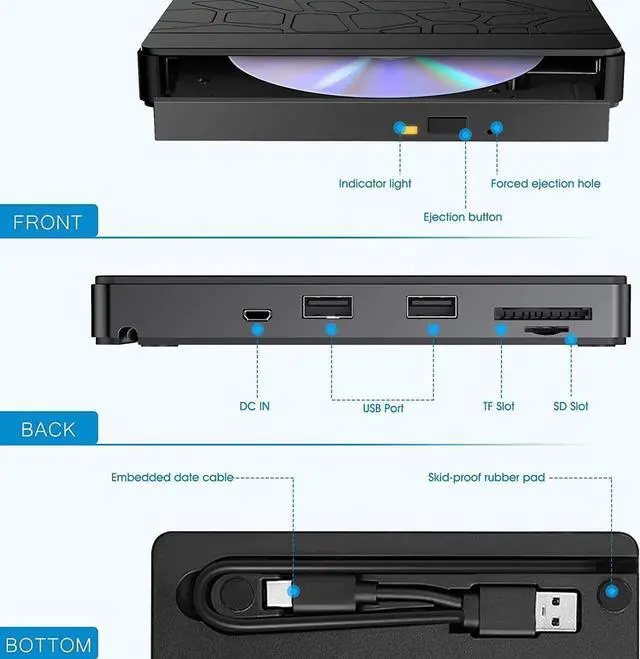 Indicator light

Forced ejection hole

Ejection button

FRONT

DC IN

USB Port

TF Slot

SD Slot

BACK

Embedded date cable

Skid-proof rubber pad

BOTTOM