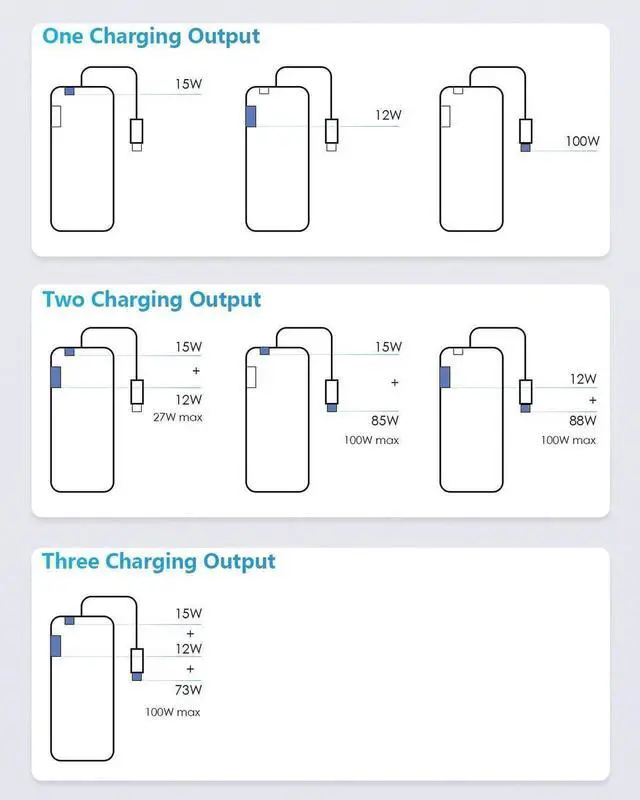 One Charging Output

15W

12W

100W

Two Charging Output

15W
+
12W
27W max

15W
+
85W
100W max

12W
+
88W
100W max

Three Charging Output

15W
+
12W
+
73W
100W max