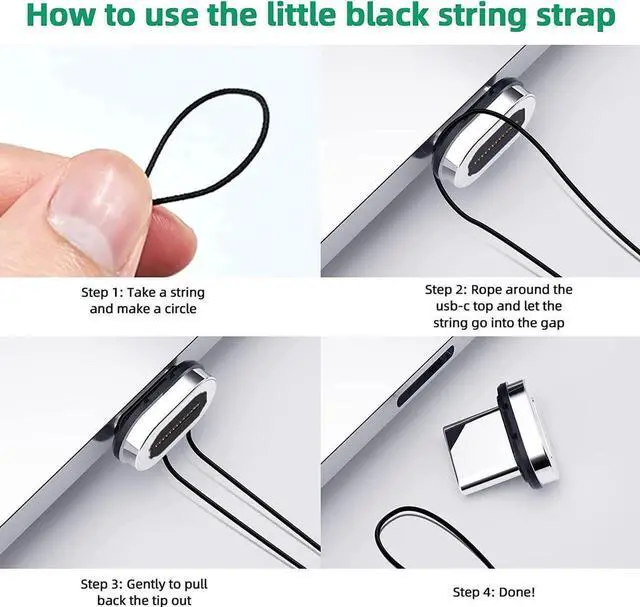 How to use the little black string strap

Step 1: Take a string and make a circle

Step 2: Rope around the usb-c top and let the string go into the gap

Step 3: Gently to pull back the tip out

Step 4: Done!