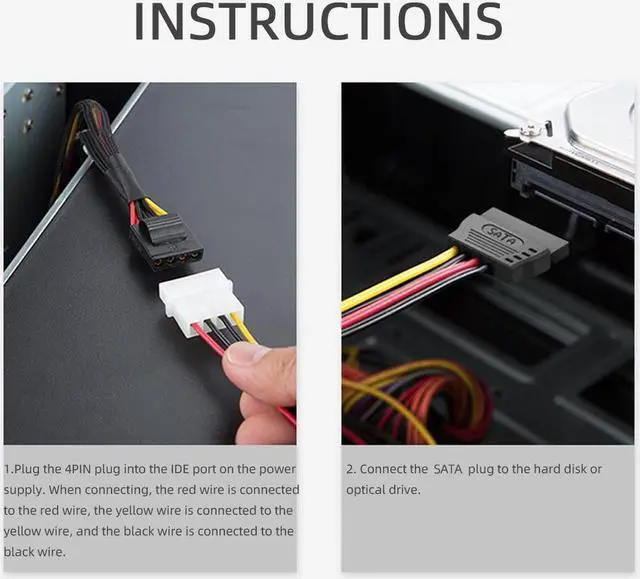 INSTRUCTIONS

SATA

1.Plug the 4PIN plug into the IDE port on the power supply. When connecting, the red wire is connected to the red wire, the yellow wire is connected to the yellow wire, and the black wire is connected to the black wire.

2. Connect the SATA plug to the hard disk or optical drive.