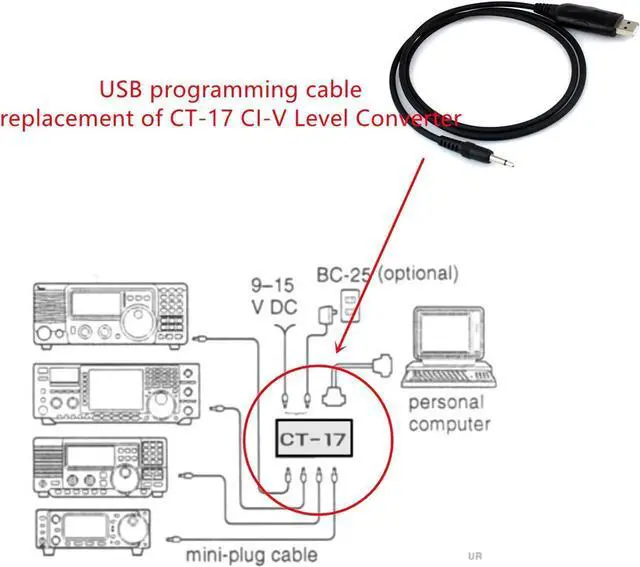 USB programming cable
replacement of CT-17 CI-V Level Converter

9–15
V DC

BC-25 (optional)

personal
computer

CT-17

mini-plug cable

UR