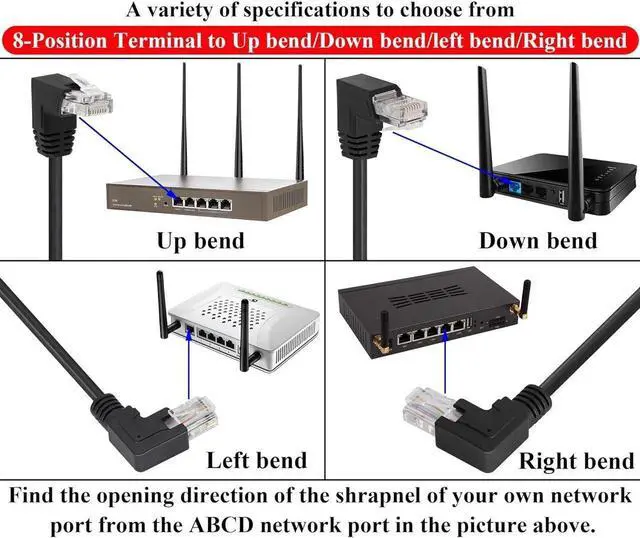 A variety of specifications to choose from

8-Position Terminal to Up bend/Down bend/left bend/Right bend

Up bend

Down bend

Left bend

Right bend

Find the opening direction of the shrapnel of your own network port from the ABCD network port in the picture above.