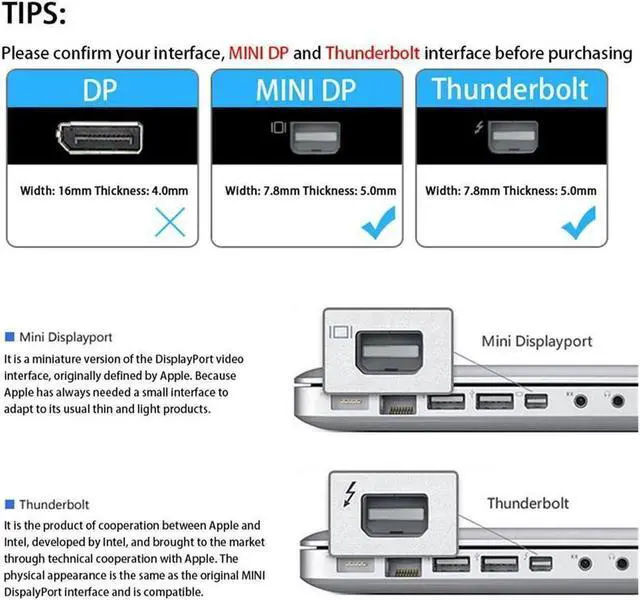 TIPS:

Please confirm your interface, MINI DP and Thunderbolt interface before purchasing

DP

Width: 16mm Thickness: 4.0mm

MINI DP

Width: 7.8mm Thickness: 5.0mm

Thunderbolt

Width: 7.8mm Thickness: 5.0mm

Mini Displayport

It is a miniature version of the DisplayPort video interface, originally defined by Apple. Because Apple has always needed a small interface to adapt to its usual thin and light products.

Mini Displayport

Thunderbolt

It is the product of cooperation between Apple and Intel, developed by Intel, and brought to the market through technical cooperation with Apple. The physical appearance is the same as the original MINI DispalyPort interface and is compatible.

Thunderbolt