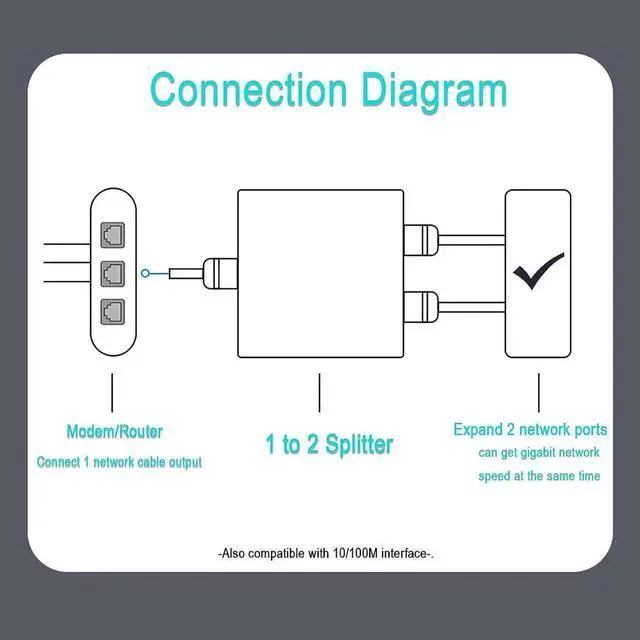 Connection Diagram

Modem/Router
Connect 1 network cable output

1 to 2 Splitter

Expand 2 network ports
can get gigabit network speed at the same time

-Also compatible with 10/100M interface-.