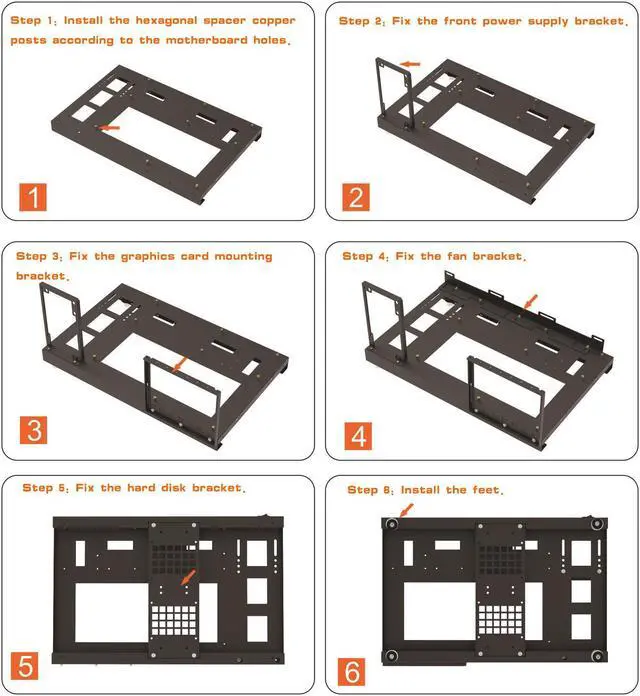 Step 1: Install the hexagonal spacer copper posts according to the motherboard holes.

1

Step 2: Fix the front power supply bracket.

2

Step 3: Fix the graphics card mounting bracket.

3

Step 4: Fix the fan bracket.

4

Step 5: Fix the hard disk bracket.

5

Step 6: Install the feet.

6