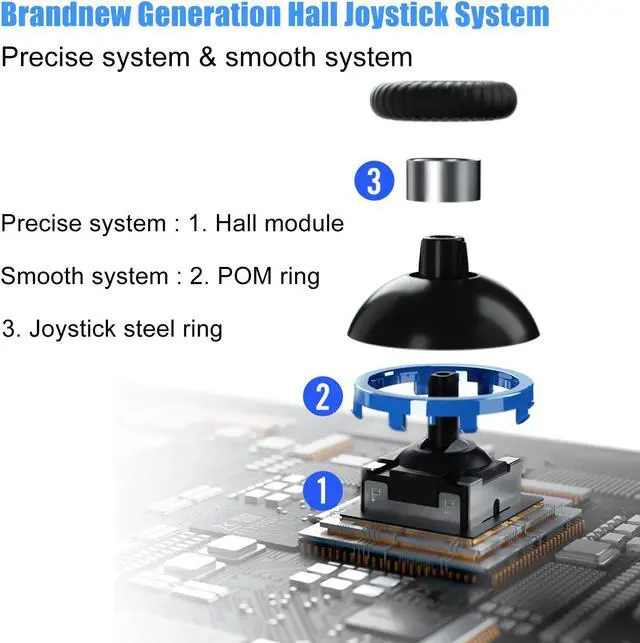 Brandnew Generation Hall Joystick System

Precise system & smooth system

3

Precise system : 1. Hall module

Smooth system : 2. POM ring

3. Joystick steel ring

2

1