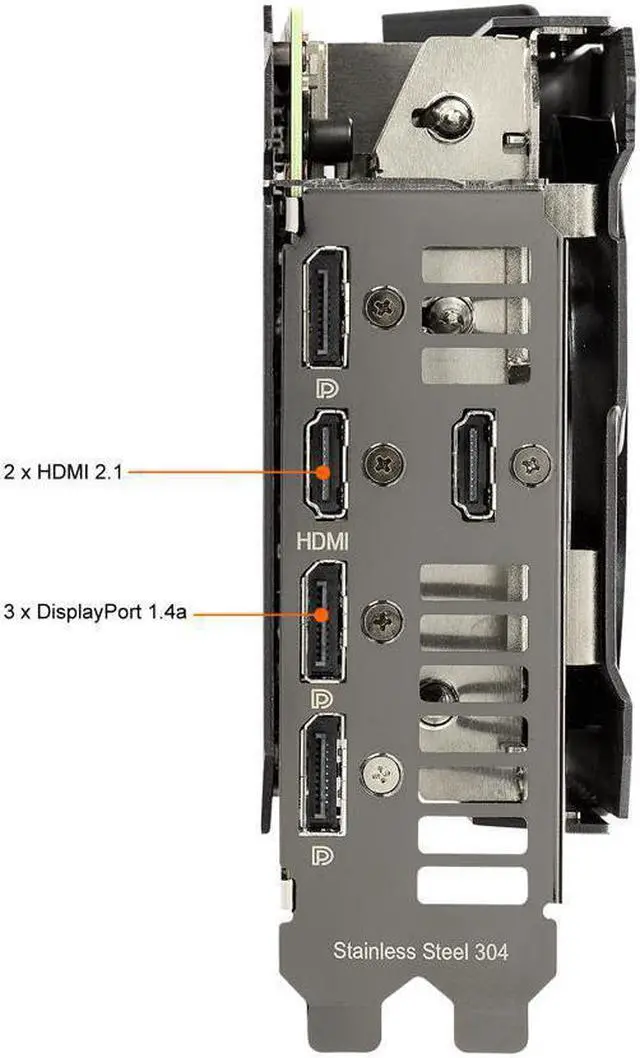 2 x HDMI 2.1

HDMI

3 x DisplayPort 1.4a

Stainless Steel 304